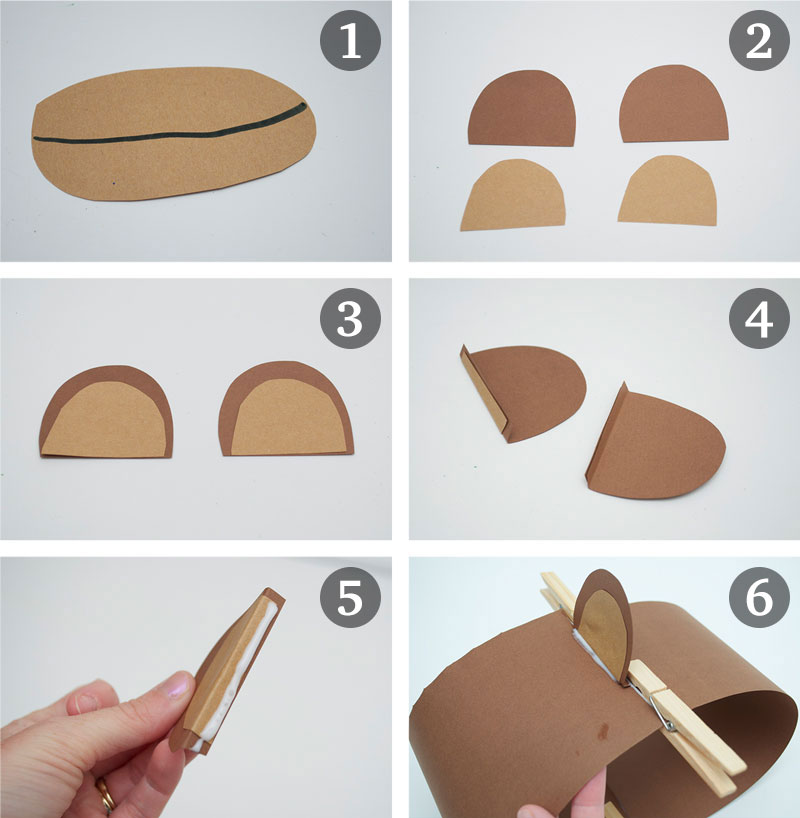 1
2
3
4
5
6