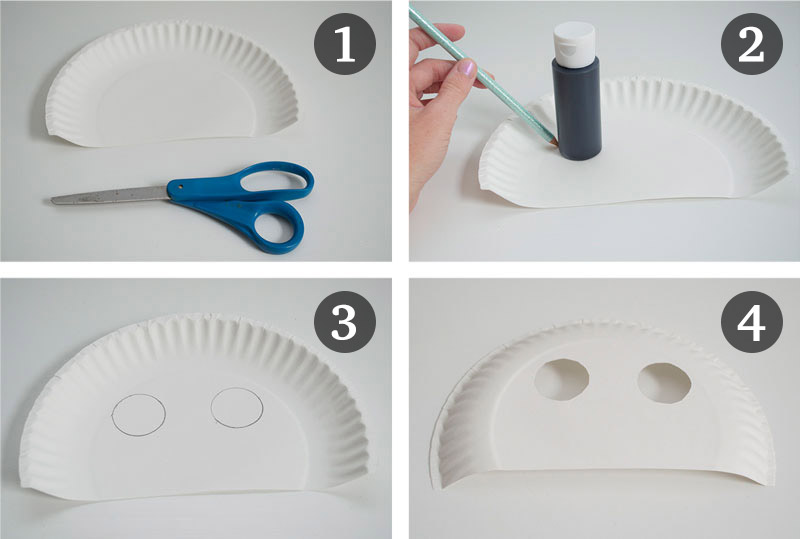 1

2

3

4