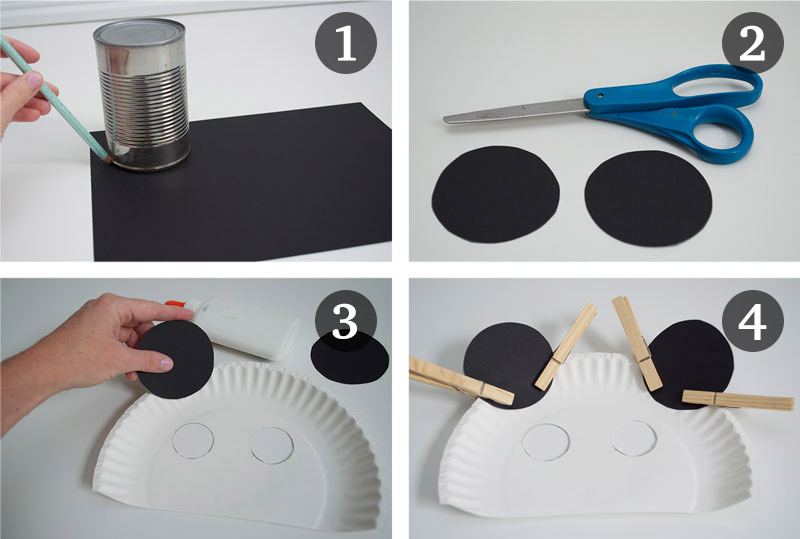 1

2

3

4