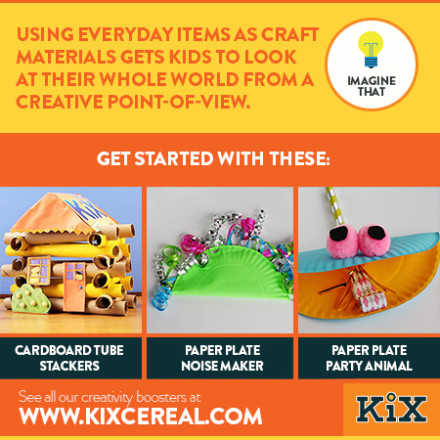 USING EVERYDAY ITEMS AS CRAFT MATERIALS GETS KIDS TO LOOK AT THEIR WHOLE WORLD FROM A CREATIVE POINT-OF-VIEW.

IMAGINE THAT

GET STARTED WITH THESE:

KiX

CARDBOARD TUBE STACKERS

PAPER PLATE NOISE MAKER

PAPER PLATE PARTY ANIMAL

See all our creativity boosters at
WWW.KIXCEREAL.COM

KiX